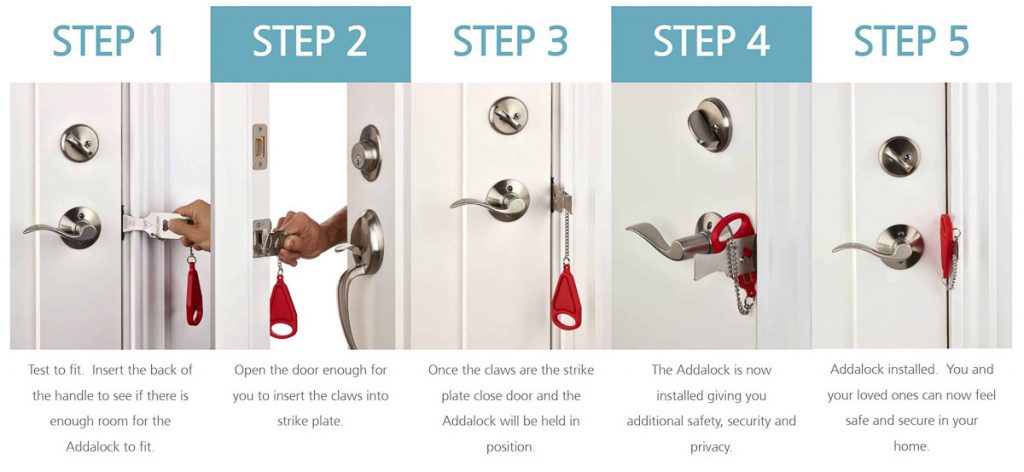 STEP 1

Test to fit. Insert the back of the handle to see if there is enough room for the Addalock to fit.

STEP 2

Open the door enough for you to insert the claws into strike plate.

STEP 3

Once the claws are the strike plate close door and the Addalock will be held in position.

STEP 4

The Addalock is now installed giving you additional safety, security and privacy.

STEP 5

Addalock installed. You and your loved ones can now feel safe and secure in your home.